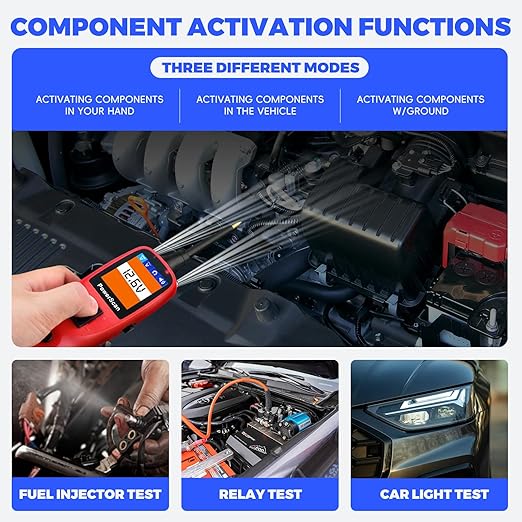 COMPONENT ACTIVATION FUNCTIONS

THREE DIFFERENT MODES

ACTIVATING COMPONENTS IN YOUR HAND

ACTIVATING COMPONENTS IN THE VEHICLE

ACTIVATING COMPONENTS W/GROUND

12.6V

PowerScan

FUEL INJECTOR TEST

RELAY TEST

CAR LIGHT TEST